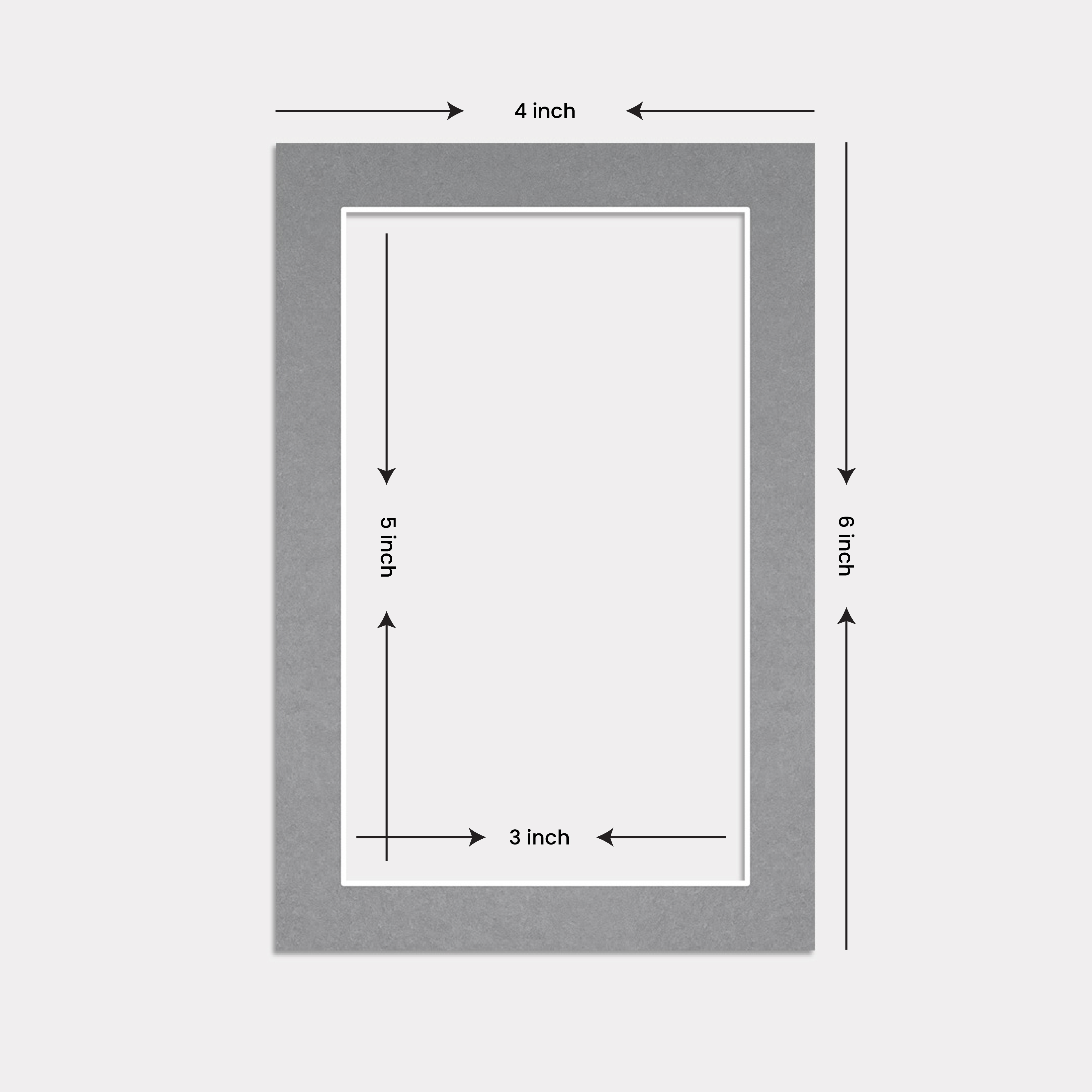 4 inch

5 inch

6 inch

3 inch